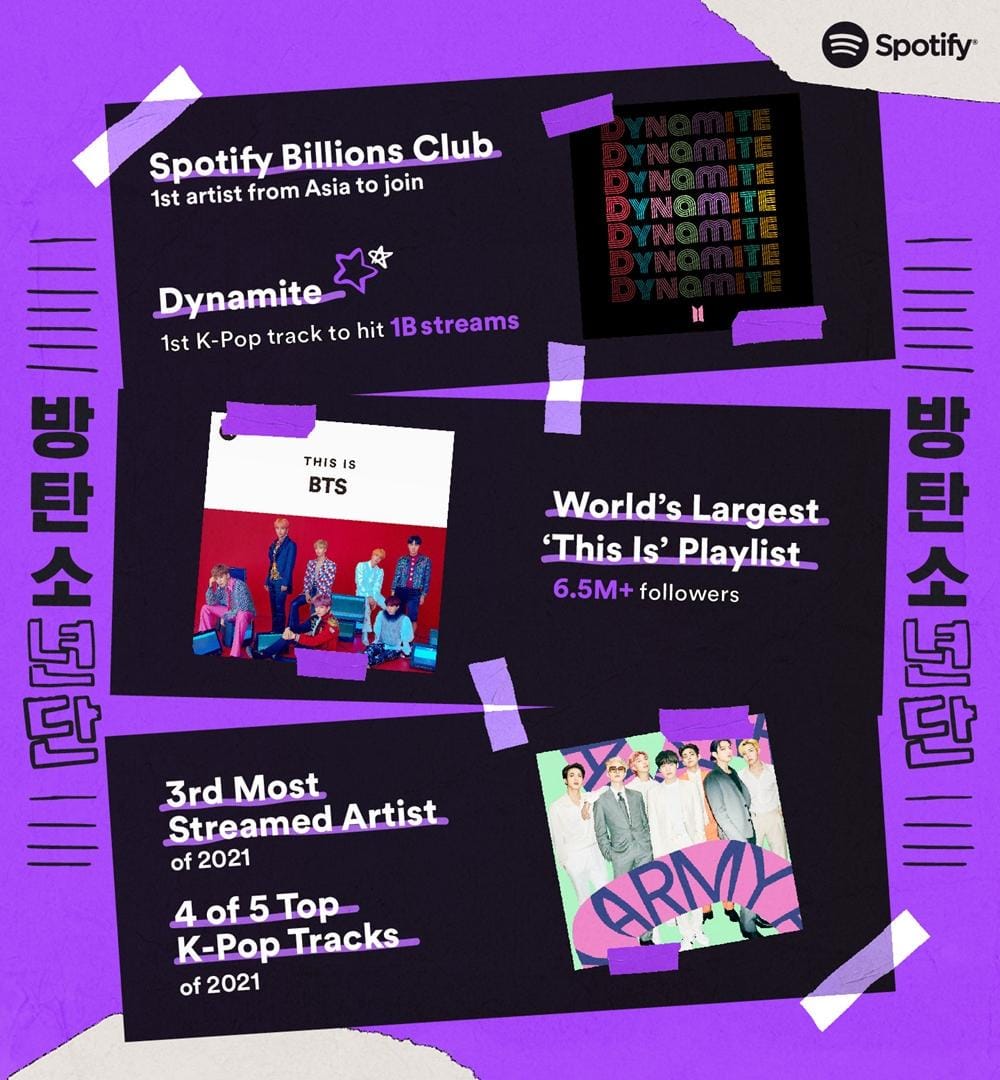 Spotify

Spotify Billions Club
1st artist from Asia to join

Dynamite
1st K-Pop track to hit 1B streams

DYNAMITE
DYNAMITE
DYNAMITE
DYNAMITE
DYNAMITE
DYNAMITE
DYNAMITE

방탄소년단

THIS IS
BTS

World's Largest 'This Is' Playlist
6.5M+ followers

방탄소년단

3rd Most Streamed Artist
of 2021

4 of 5 Top K-Pop Tracks
of 2021

ARMY