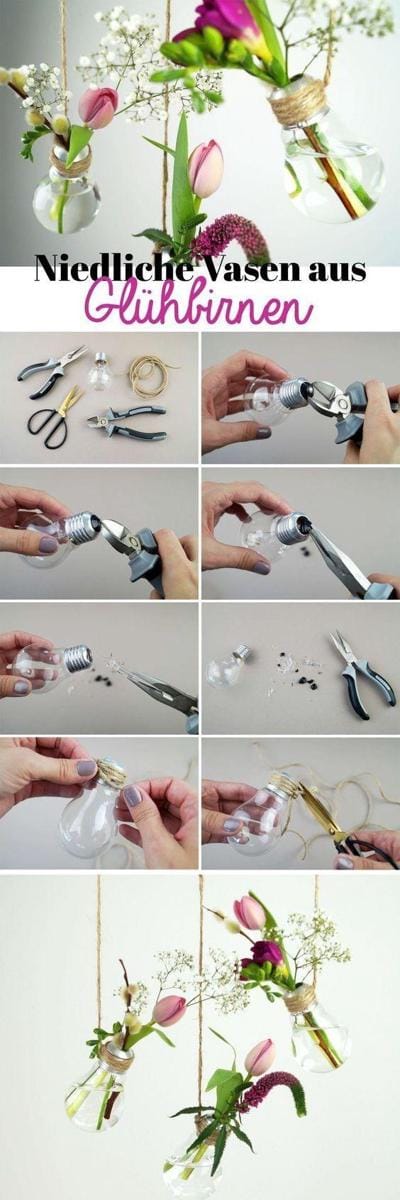 Niedliche Vasen aus Glühbirnen