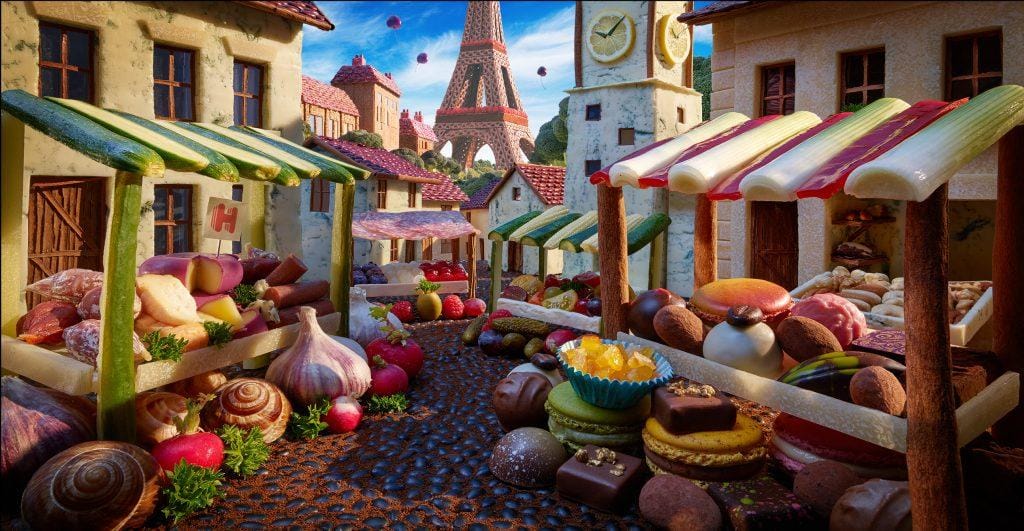 H